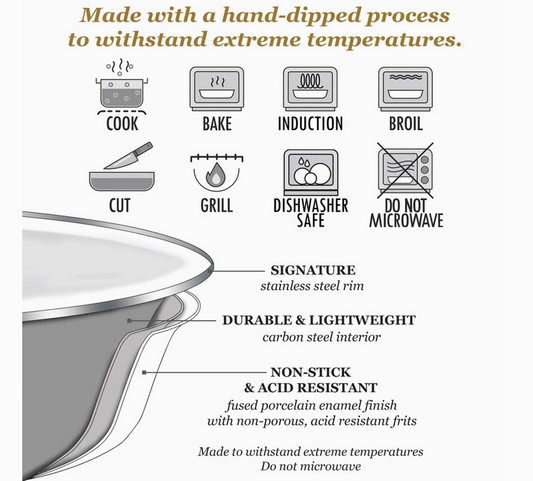 Made with a hand-dipped process to withstand extreme temperatures.

COOK

BAKE

INDUCTION

BROIL

CUT

GRILL

DISHWASHER SAFE

DO NOT MICROWAVE

SIGNATURE
stainless steel rim

DURABLE & LIGHTWEIGHT
carbon steel interior

NON-STICK & ACID RESISTANT
fused porcelain enamel finish with non-porous, acid resistant frits

Made to withstand extreme temperatures
Do not microwave